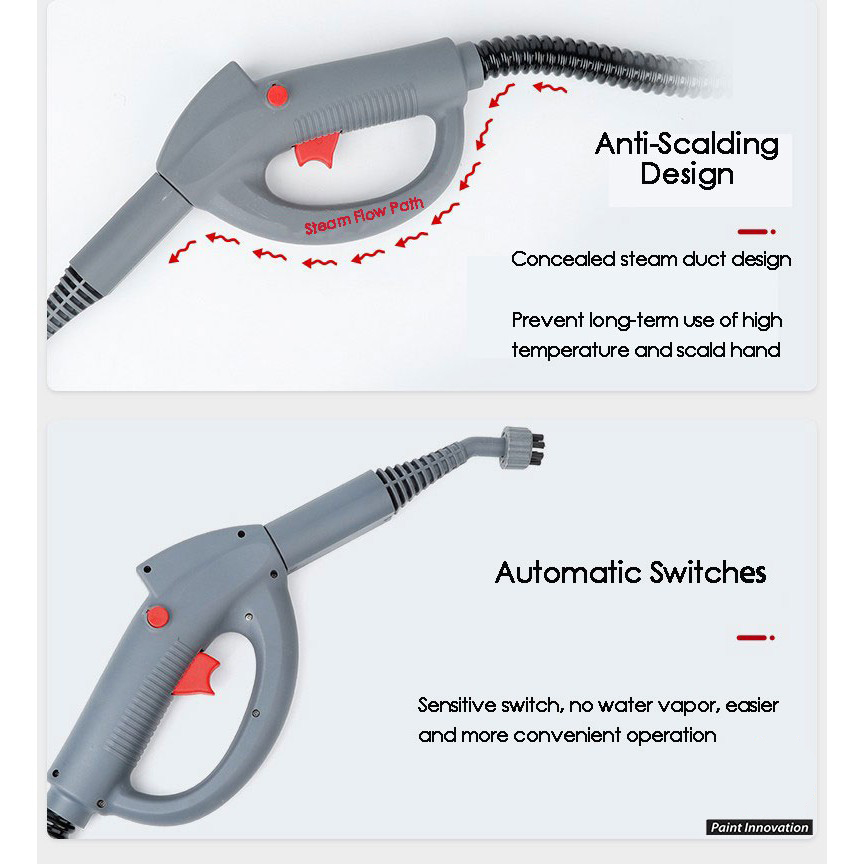 Steam Flow Path

Anti-Scalding Design

Concealed steam duct design

Prevent long-term use of high temperature and scald hand

Automatic Switches

Sensitive switch, no water vapor, easier and more convenient operation

Paint Innovation